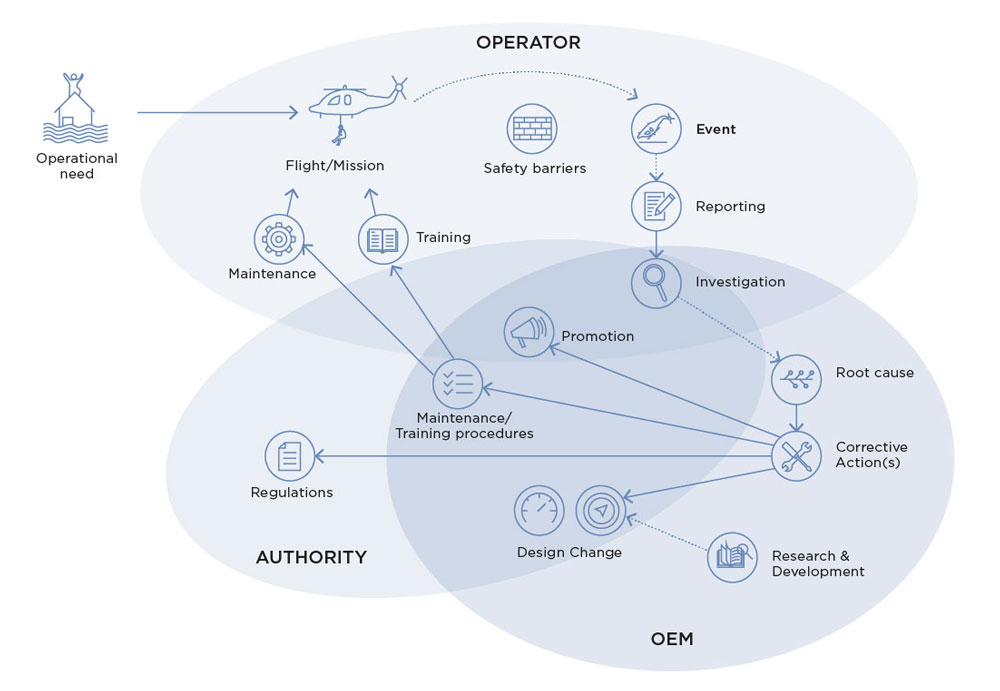 OPERATOR

Operational need

Flight/Mission

Safety barriers

Event

Reporting

Maintenance

Training

Investigation

Promotion

Root cause

Maintenance/ Training procedures

Corrective Action(s)

Regulations

Design Change

Research & Development

AUTHORITY

OEM